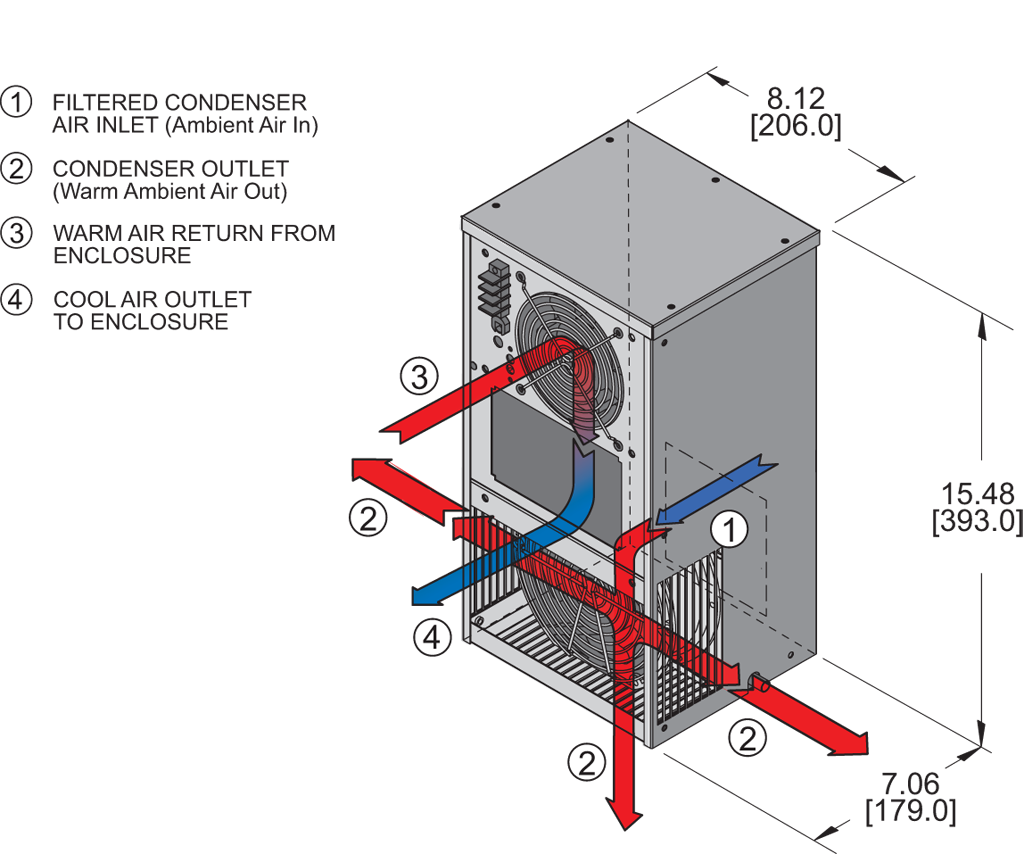 1 FILTERED CONDENSER AIR INLET (Ambient Air In)

2 CONDENSER OUTLET (Warm Ambient Air Out)

3 WARM AIR RETURN FROM ENCLOSURE

4 COOL AIR OUTLET TO ENCLOSURE

8.12
[206.0]

15.48
[393.0]

7.06
[179.0]

3

2

1

4

2

2