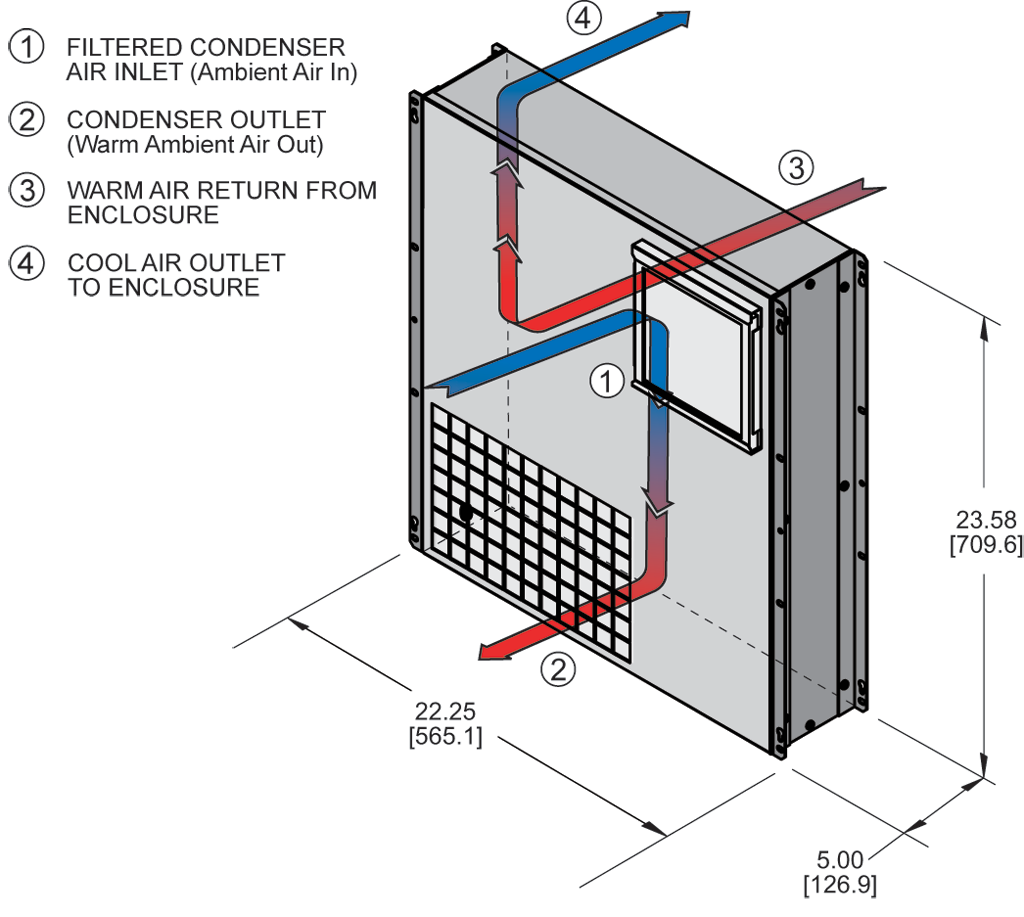 ① FILTERED CONDENSER AIR INLET (Ambient Air In)

② CONDENSER OUTLET (Warm Ambient Air Out)

③ WARM AIR RETURN FROM ENCLOSURE

④ COOL AIR OUTLET TO ENCLOSURE

④

③

①

②

23.58
[709.6]

22.25
[565.1]

5.00
[126.9]