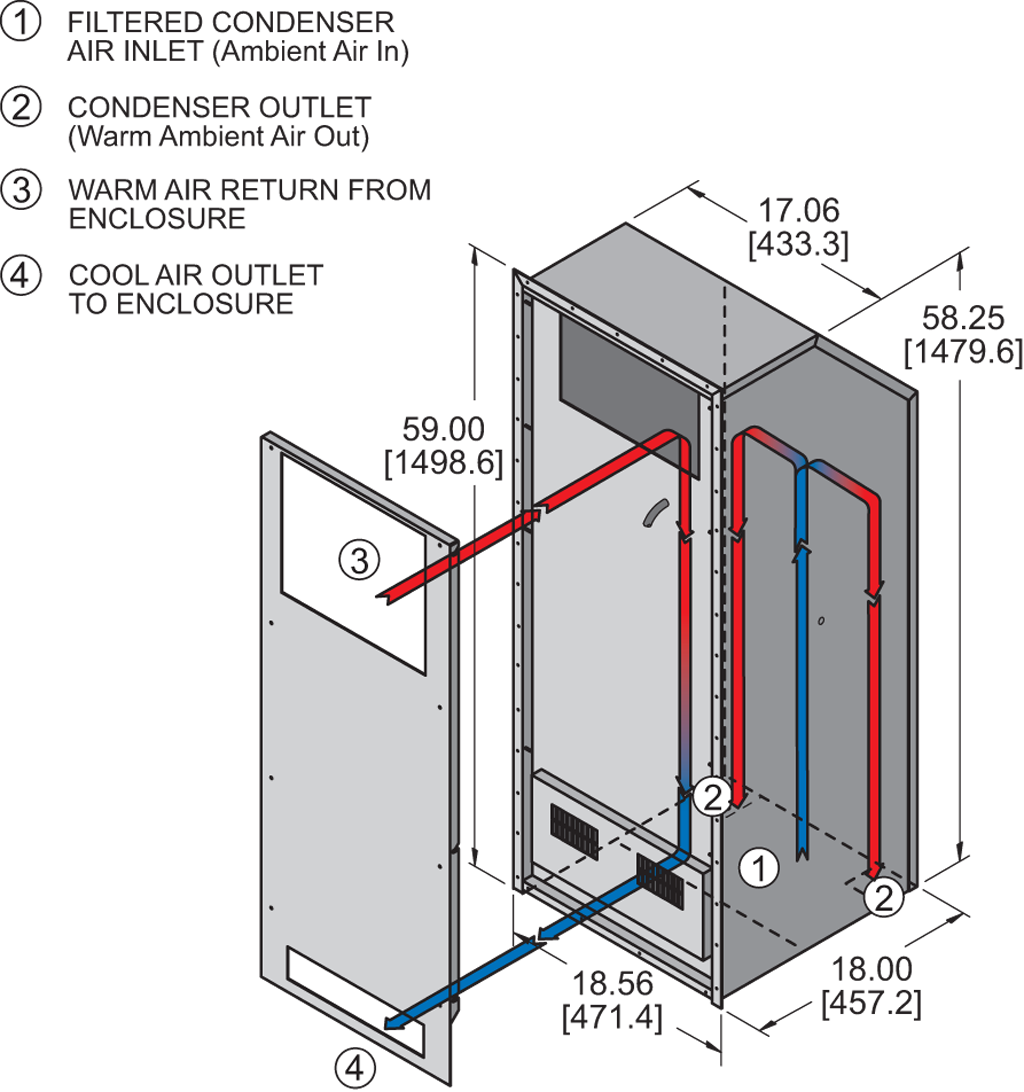 1 FILTERED CONDENSER AIR INLET (Ambient Air In)

2 CONDENSER OUTLET (Warm Ambient Air Out)

3 WARM AIR RETURN FROM ENCLOSURE

4 COOL AIR OUTLET TO ENCLOSURE

17.06
[433.3]

58.25
[1479.6]

59.00
[1498.6]

3

2

1

2

18.56
[471.4]

18.00
[457.2]

4